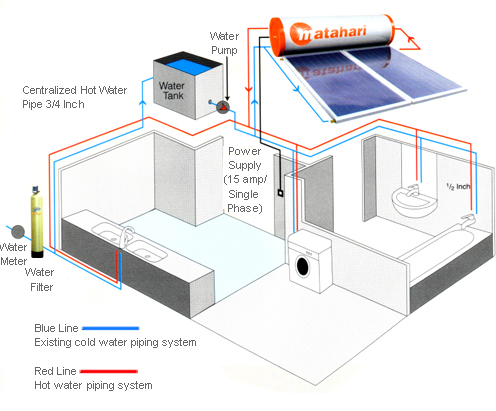 matahari

Water Pump

Water Tank

Centralized Hot Water Pipe 3/4 Inch

Power Supply (15 amp/ Single Phase)

$\frac{1}{2}$ Inch

Water Meter

Water Filter

Blue Line
Existing cold water piping system

Red Line
Hot water piping system