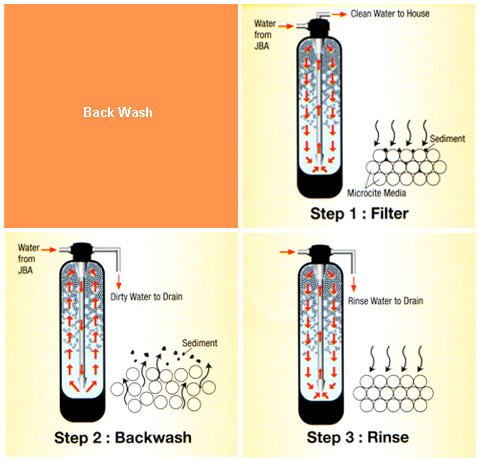 Back Wash

Water from JBA

Clean Water to House

Sediment

Microcite Media

Step 1 : Filter

Water from JBA

Dirty Water to Drain

Sediment

Step 2 : Backwash

Rinse Water to Drain

Step 3 : Rinse